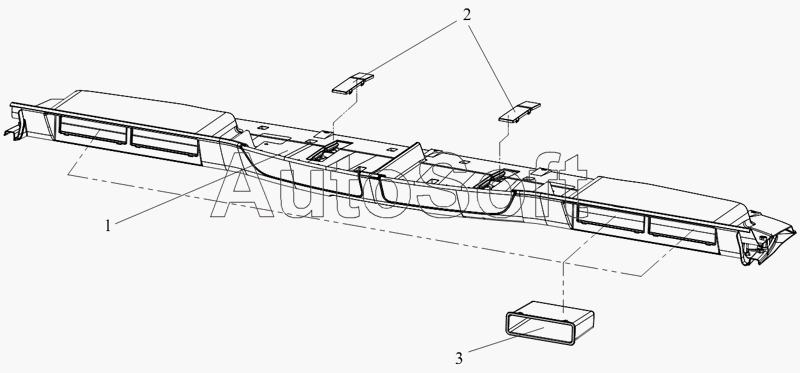 2

AutoSoft

1

3