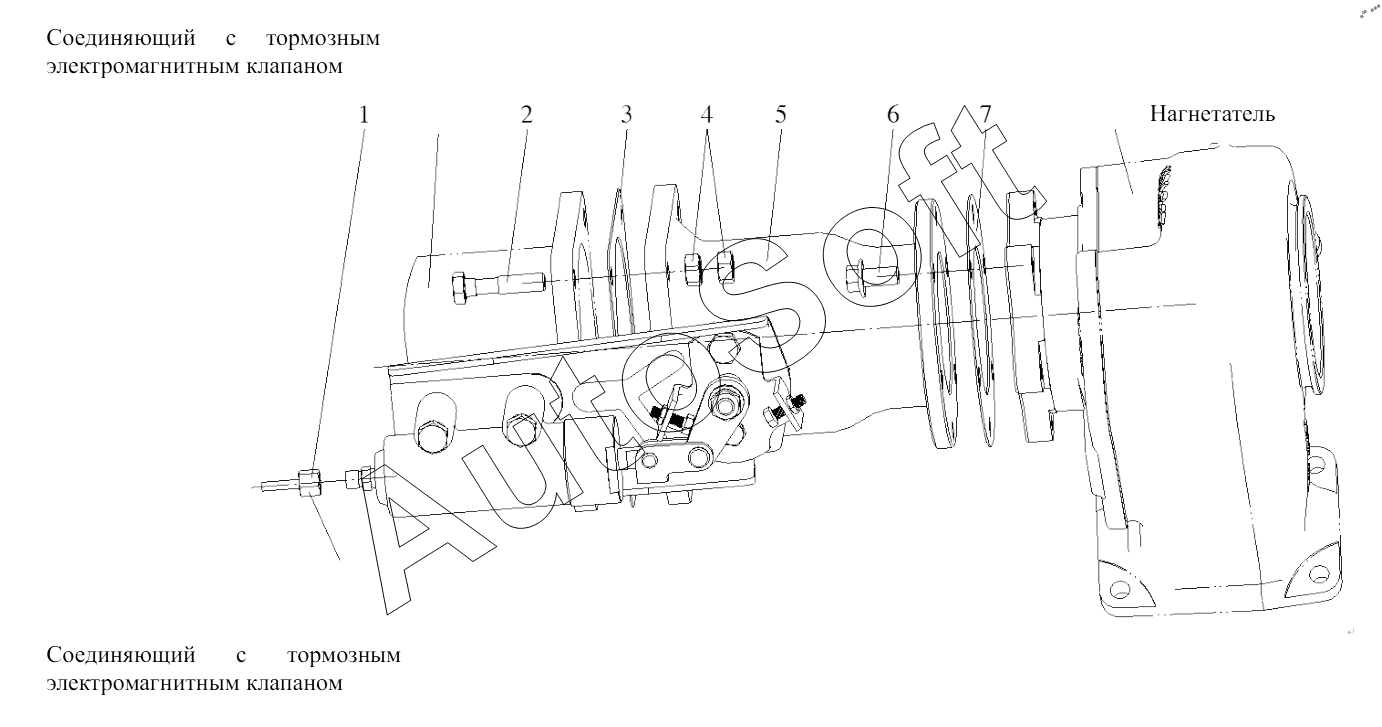 Соединяющий с тормозным электромагнитным клапаном

1 2 3 4 5 6 7

Нагнетатель

AutoSoft

Соединяющий с тормозным электромагнитным клапаном