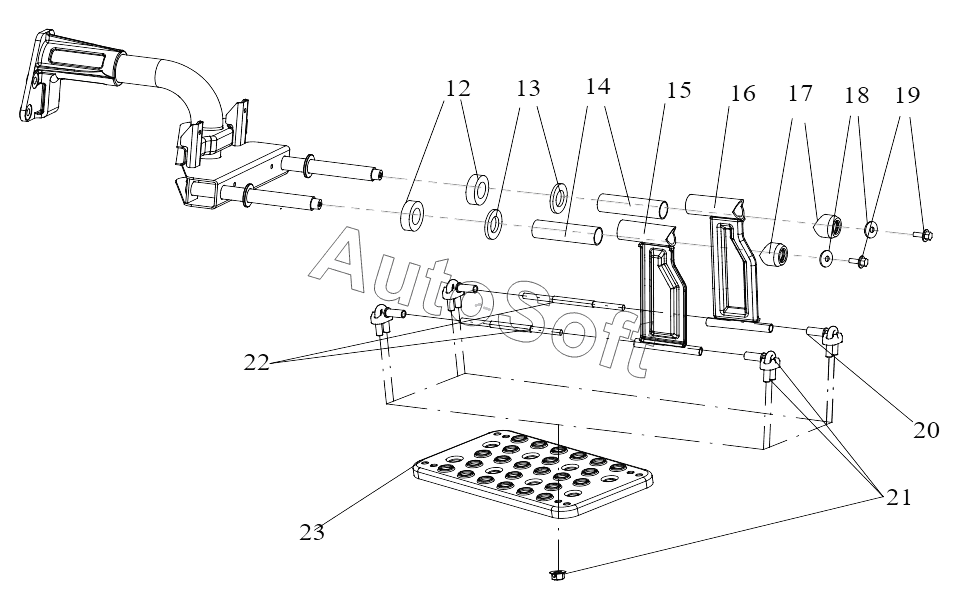 12 13 14 15 16 17 18 19

AutoSoft

22

20

21

23