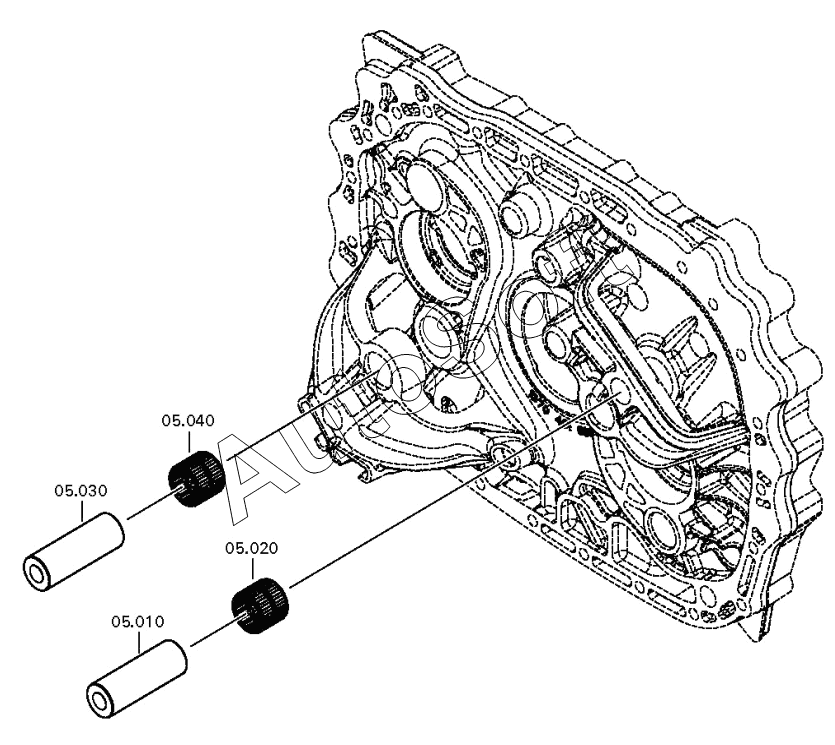 05.040

05.030

05.020

05.010

AUTOSOFT