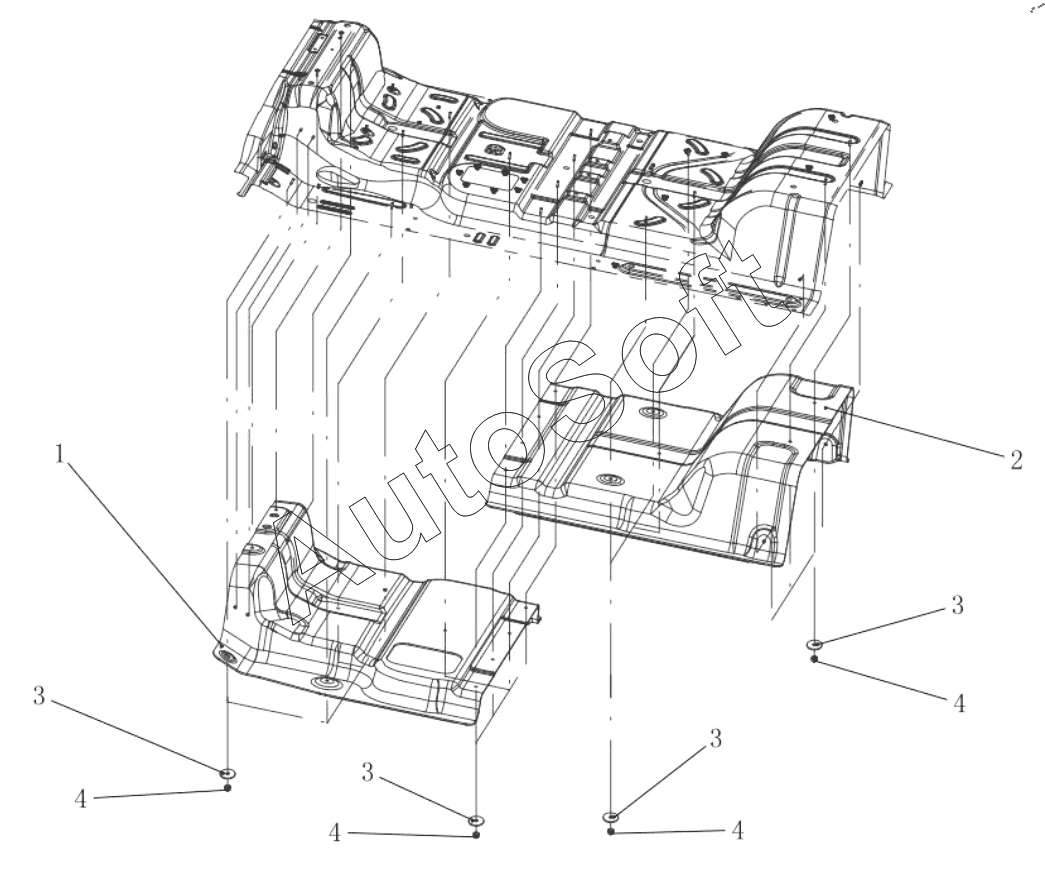 AutoSoft

1

2

3

4

3

4

3

4

3

4