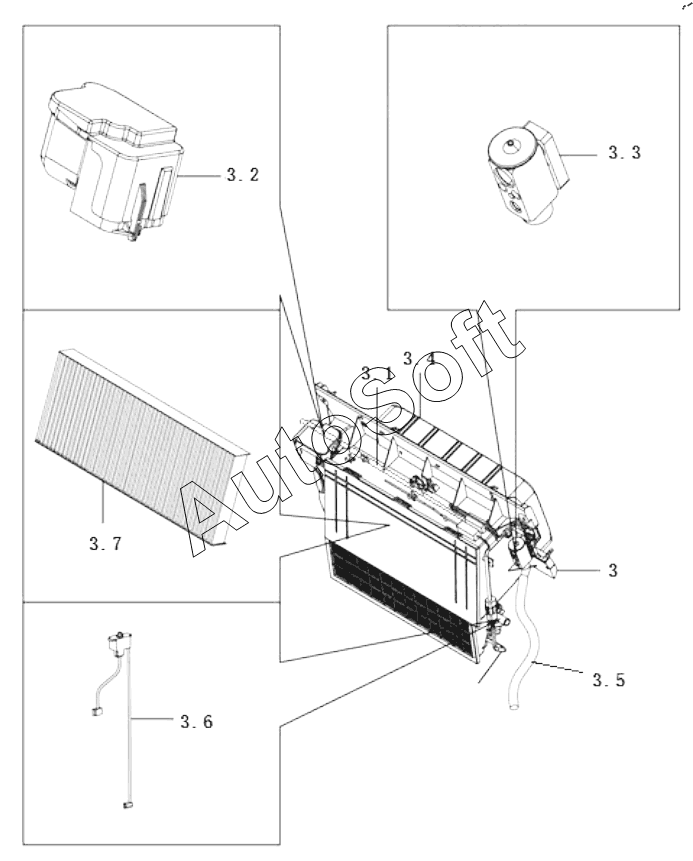 3.2

3.3

3.1 3.4

AutoSoft

3.7

3

3.5

3.6