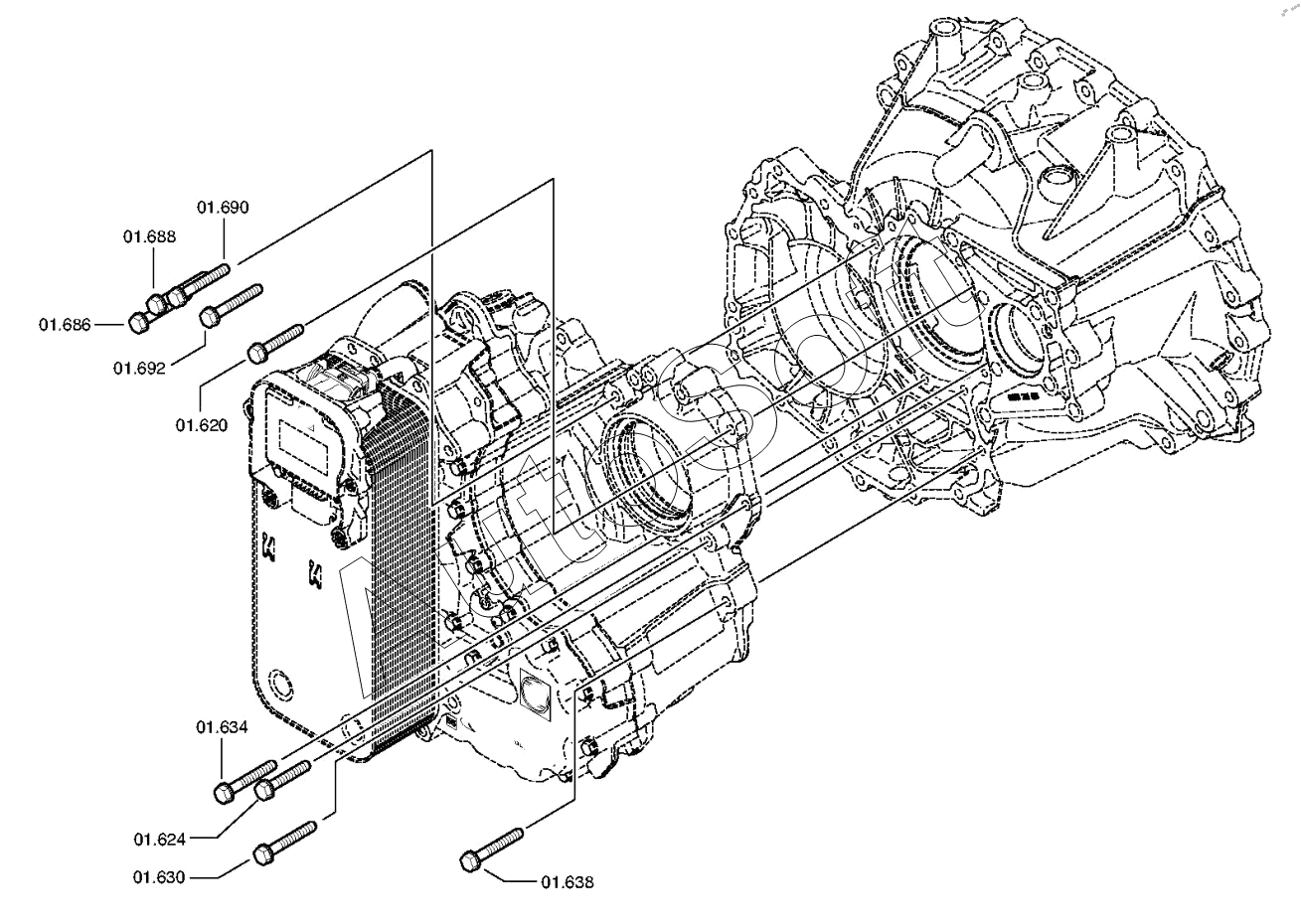 01.690
01.688
01.686
01.692
01.620
01.634
01.624
01.630
01.638