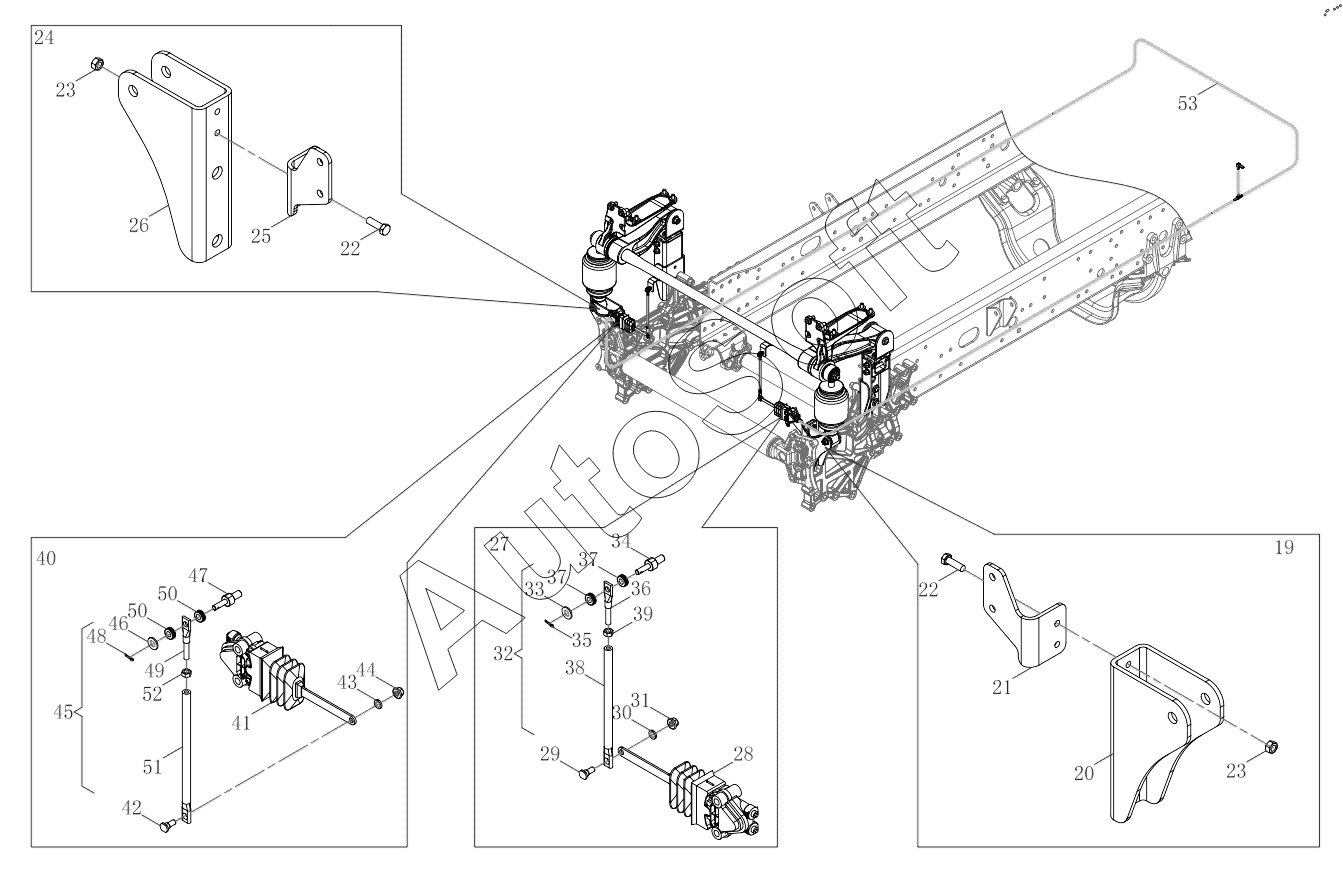 24
23
26
25
22
53
AutoSoft
40
47
50
50
46
48
49
52
45
41
43
44
51
42
27
34
37
37
33
36
35
39
32
38
31
30
29
28
19
22
21
20
23