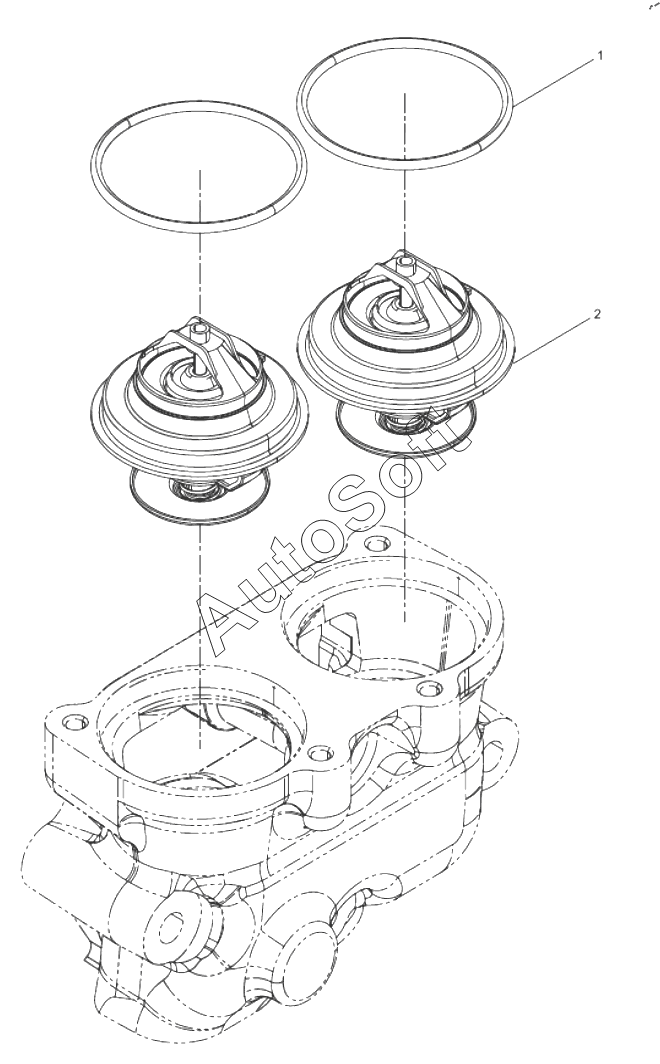 1

2

AutoSoft