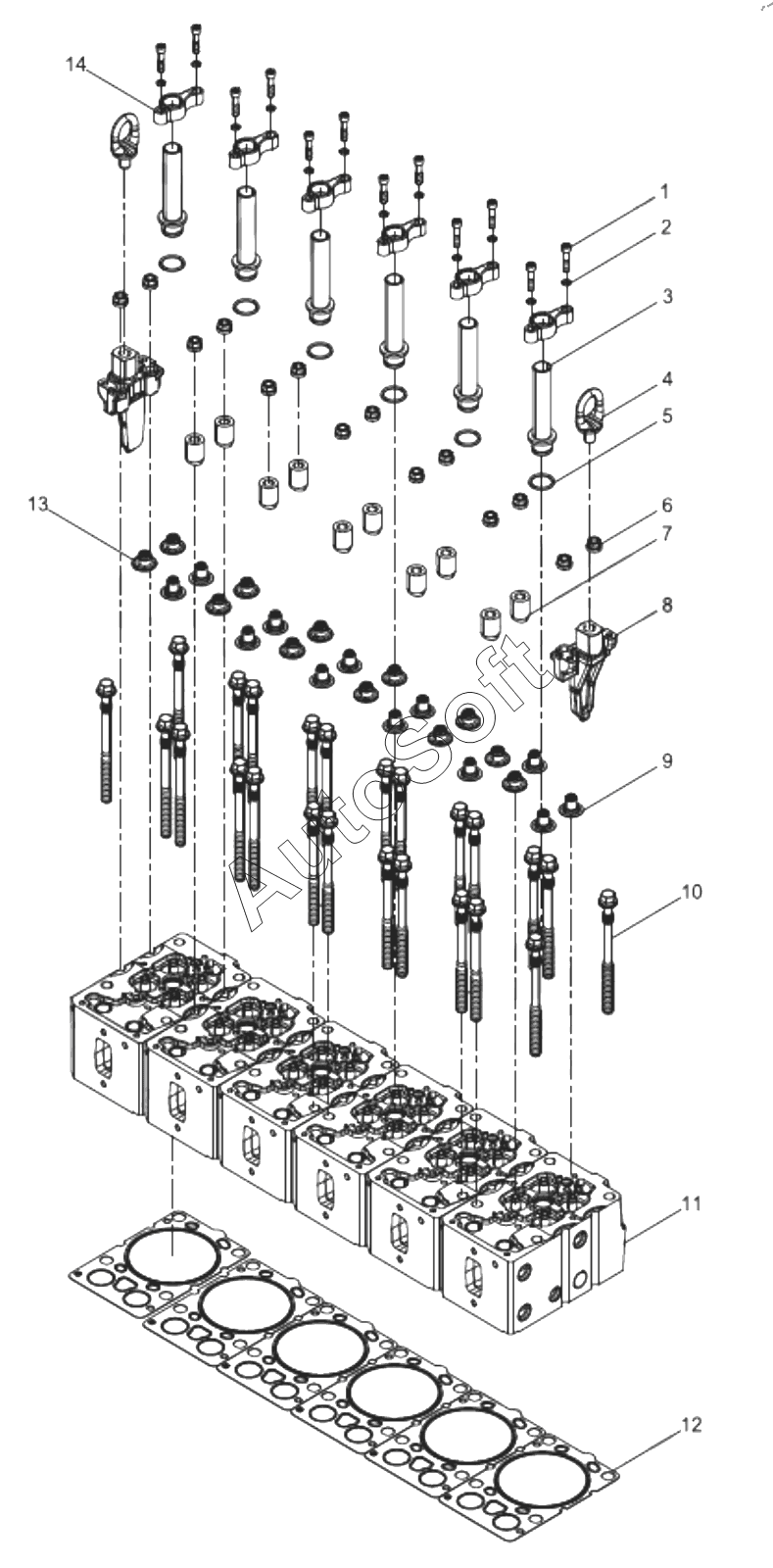 14
1
2
3
4
5
13
6
7
8
AutoSoft
9
10
11
12