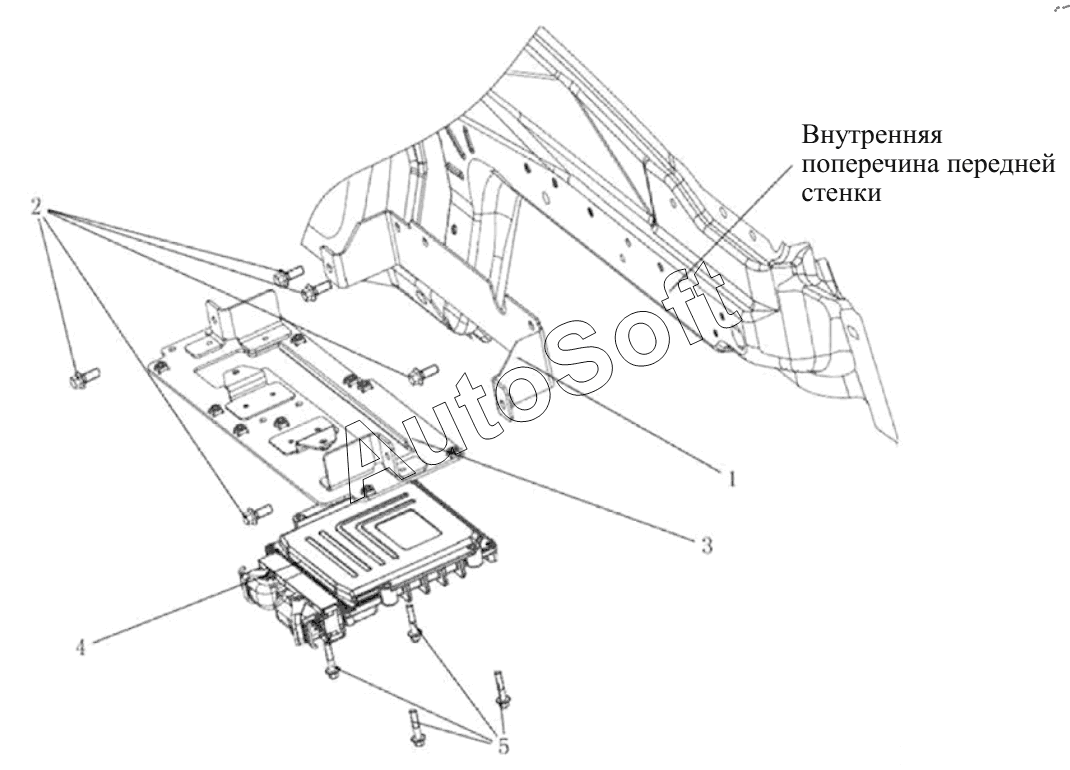 Внутренняя поперечина передней стенки

2

AutoSoft

1

3

4

5