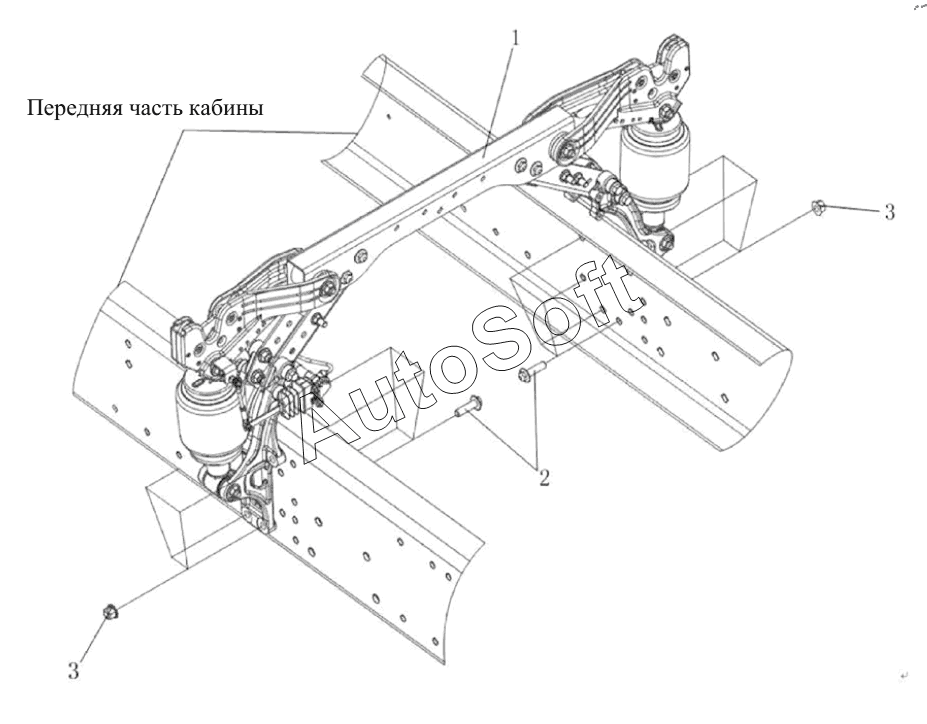 Передняя часть кабины

1

3

AutoSoft

2

3