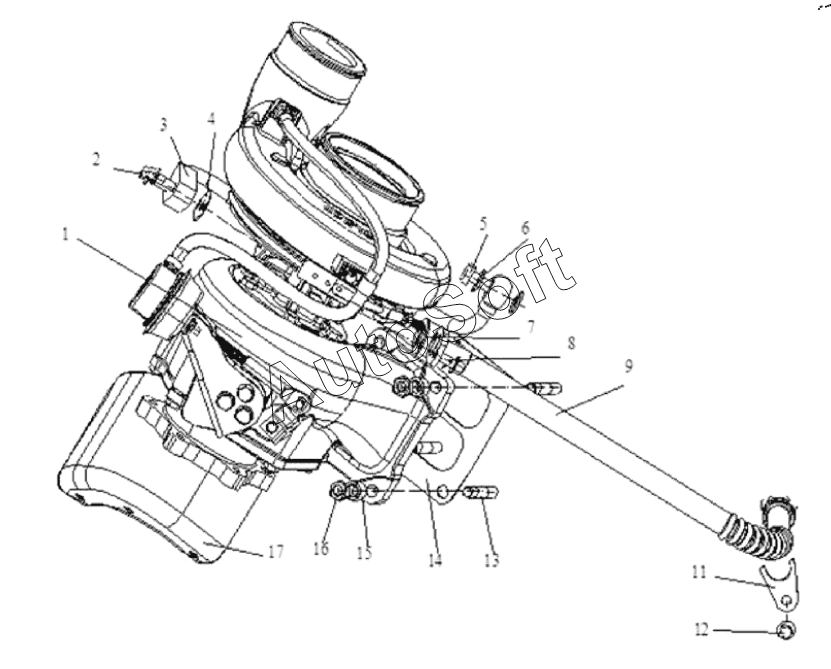 3
4
2
1
5
6
AutoSoft
7
8
9
17
16
15
14
13
11
12