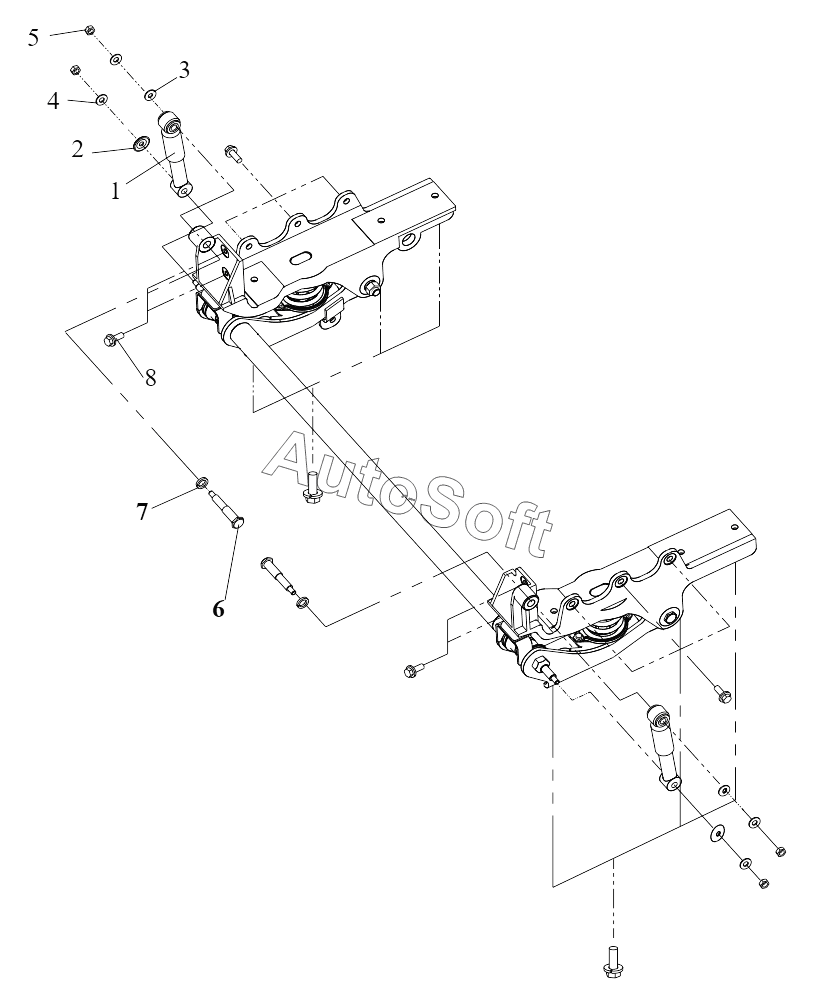 5
3
4
2
1
8
AutoSoft
7
6