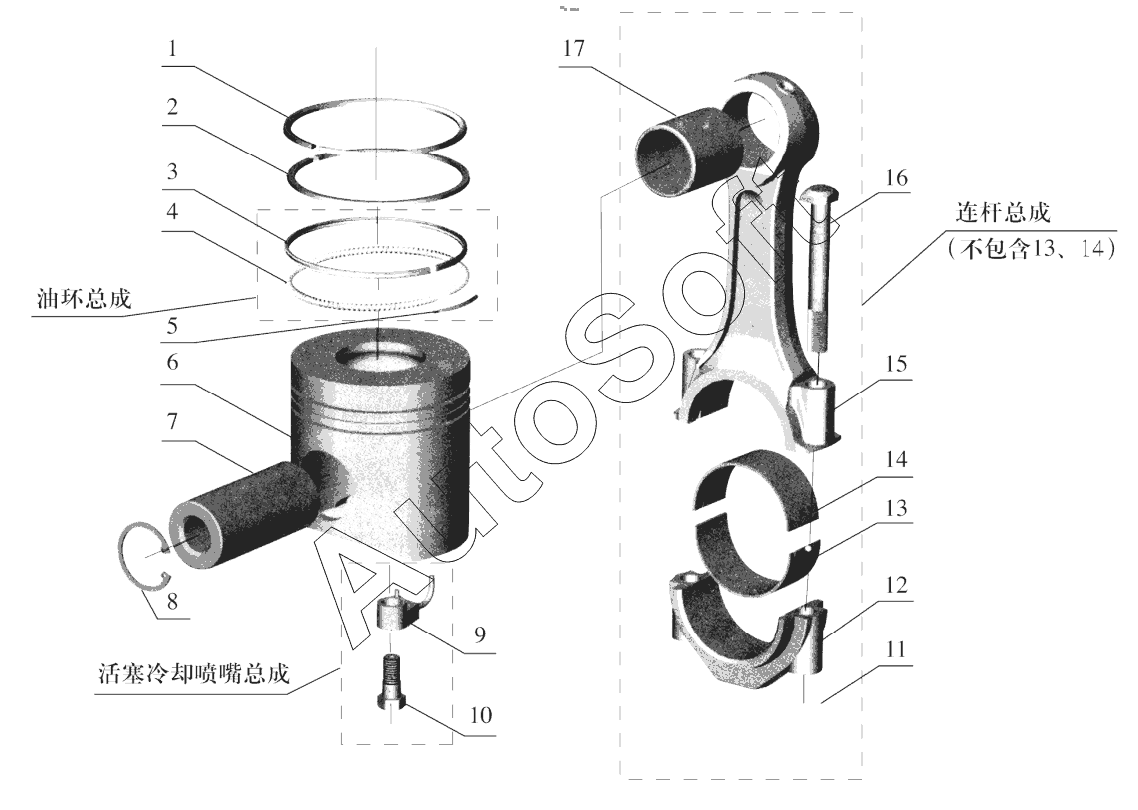 1
2
3
4
油环总成
5
6
7
8
活塞冷却喷嘴总成
9
10
17
16
连杆总成
（不包含13、14）
15
14
13
12
11
AutoSoft