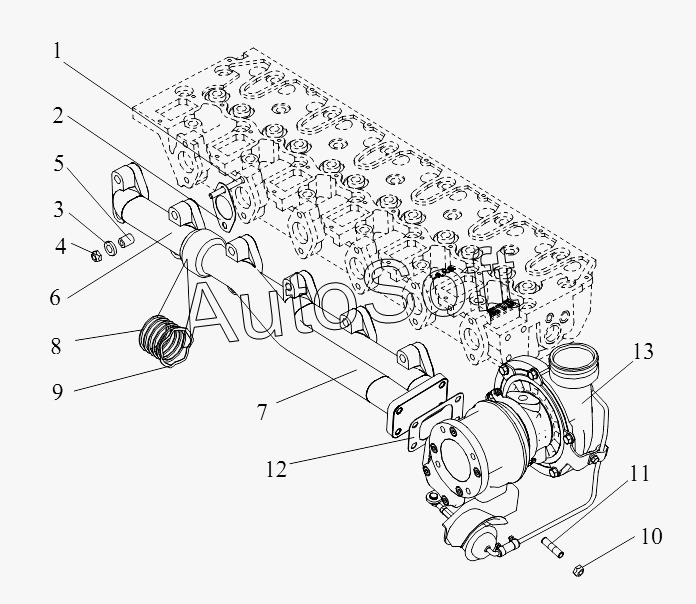 1
2
5
3
4
6
8
9
7
12
13
11
10
AutoSoft