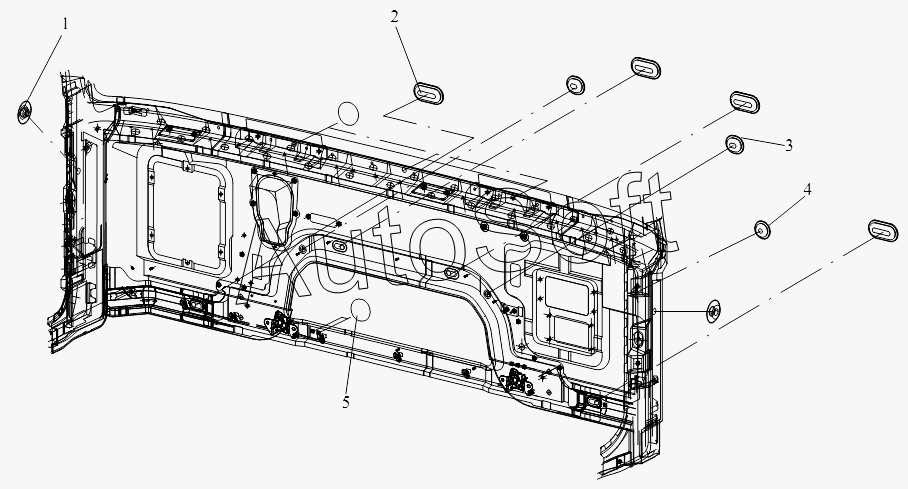 1
2
3
4
5
AutoSoft