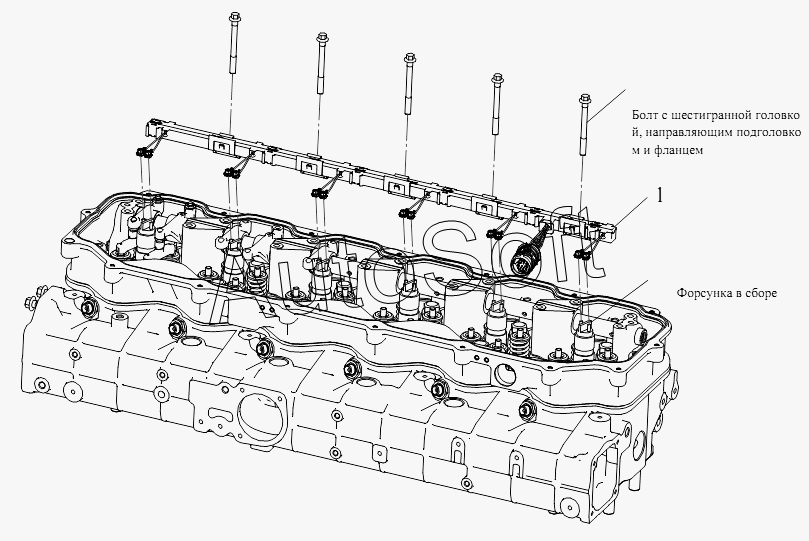 Болт с шестигранной головкой, направляющим подголовком и фланцем

1

Форсунка в сборе

AutoSoft