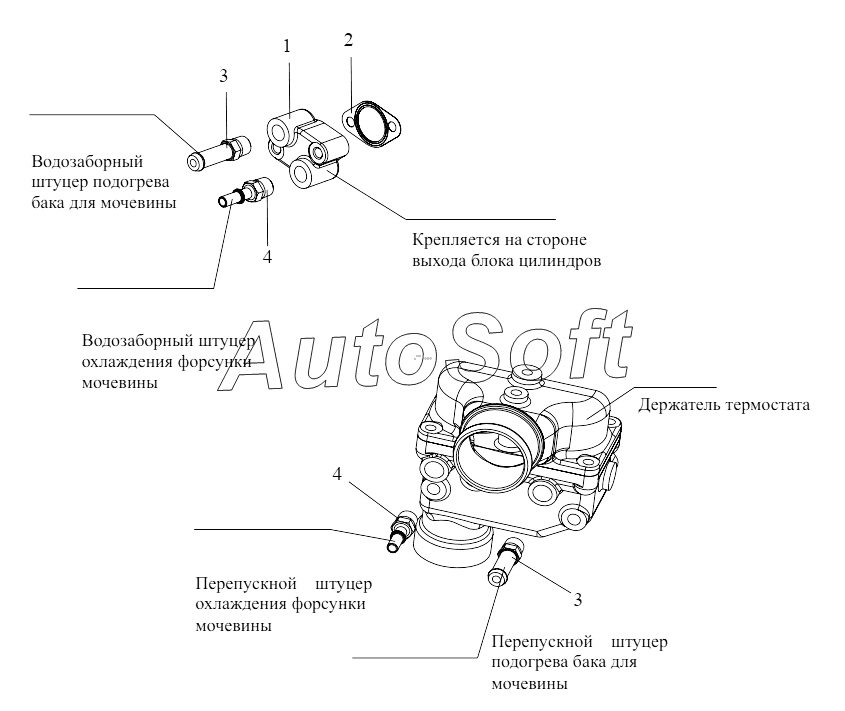 1

2

3

Водозаборный штуцер подогрева бака для мочевины

4

Крепляется на стороне выхода блока цилиндров

Водозаборный штуцер охлаждения форсунки мочевины

AutoSoft

Держатель термостата

4

Перепускной штуцер охлаждения форсунки мочевины

3

Перепускной штуцер подогрева бака для мочевины