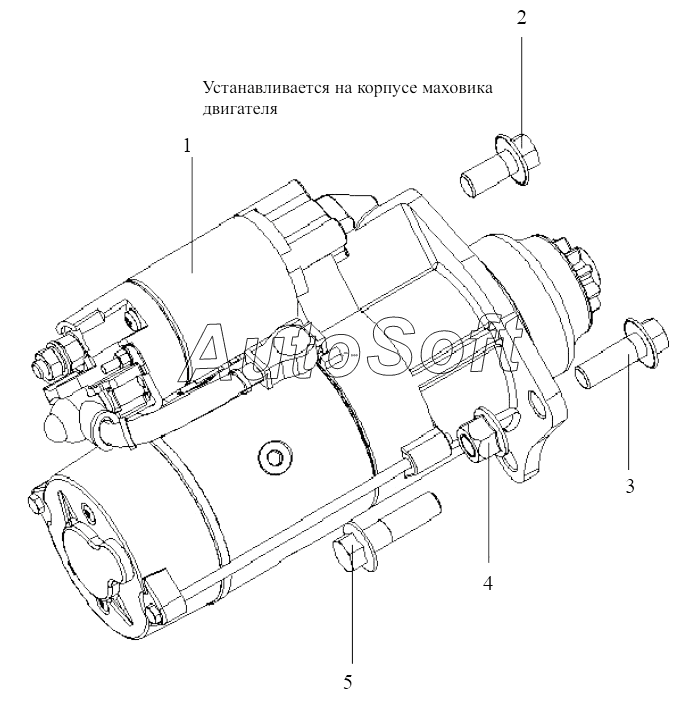 2

Устанавливается на корпусе маховика двигателя

1

AutoSoft

3

4

5