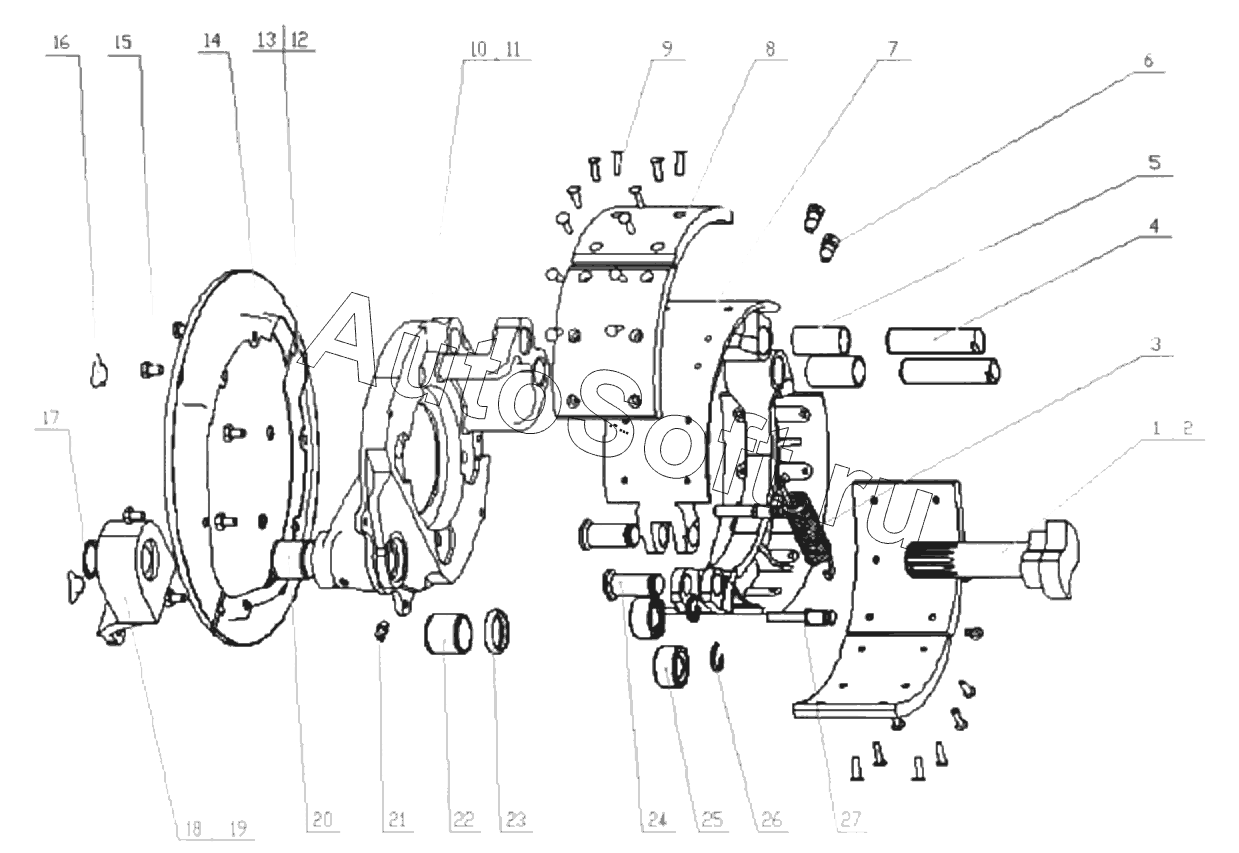 16
15
14
13 12
10 11
9
8
7
6
5
4
3
1 2
17
AutoSoft.ru
18 19
20
21
22
23
24
25
26
27