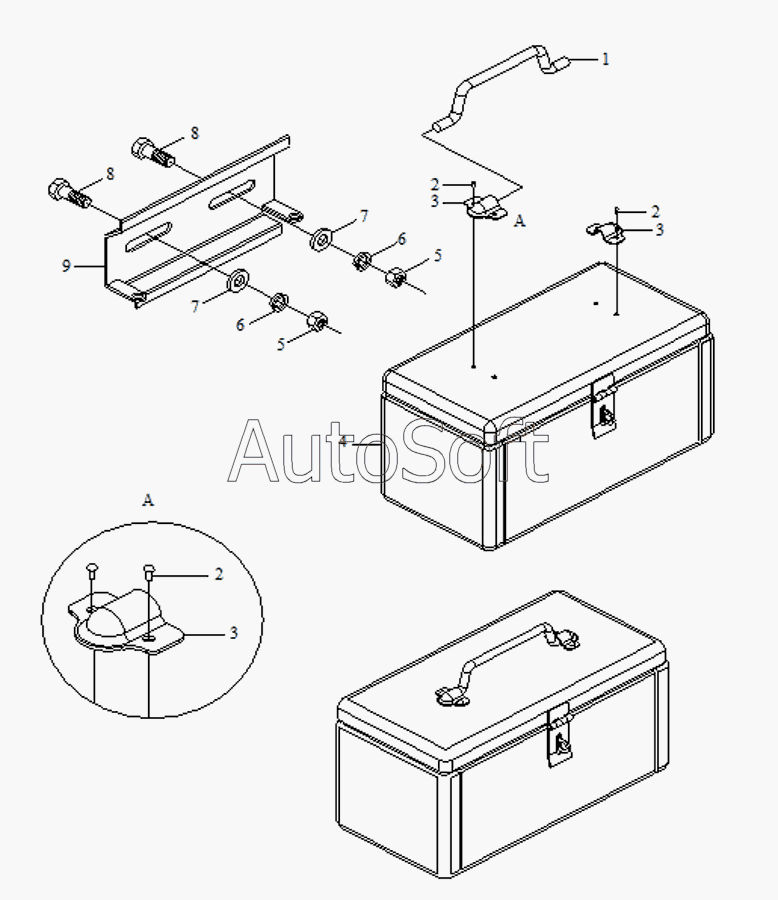 1
8
8
2
3
A
2
3
7
6
5
9
7
6
5
4
AutoSoft
A
2
3