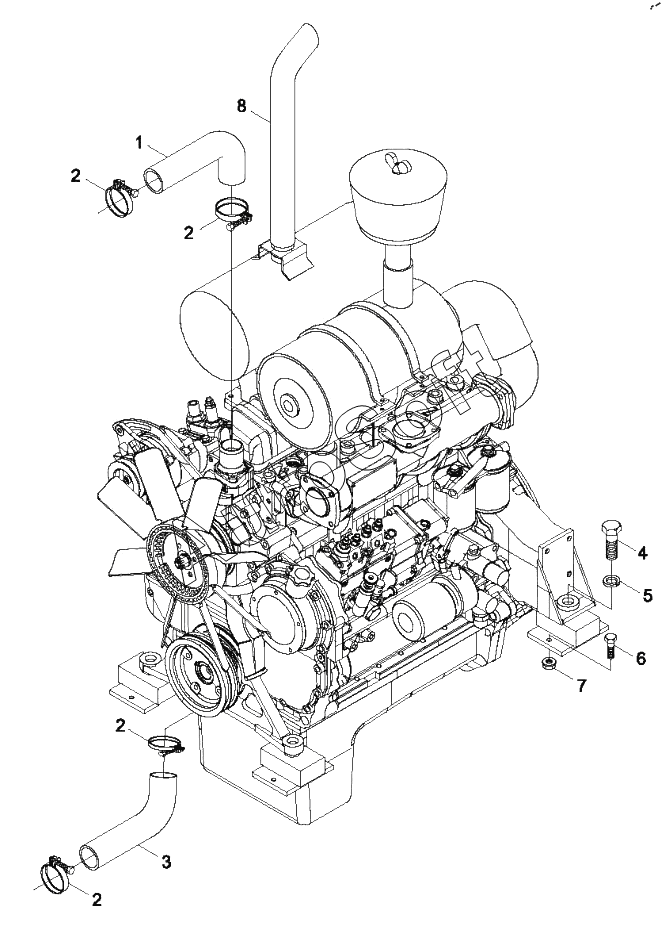 8
1
2
2
4
5
6
7
2
3
2