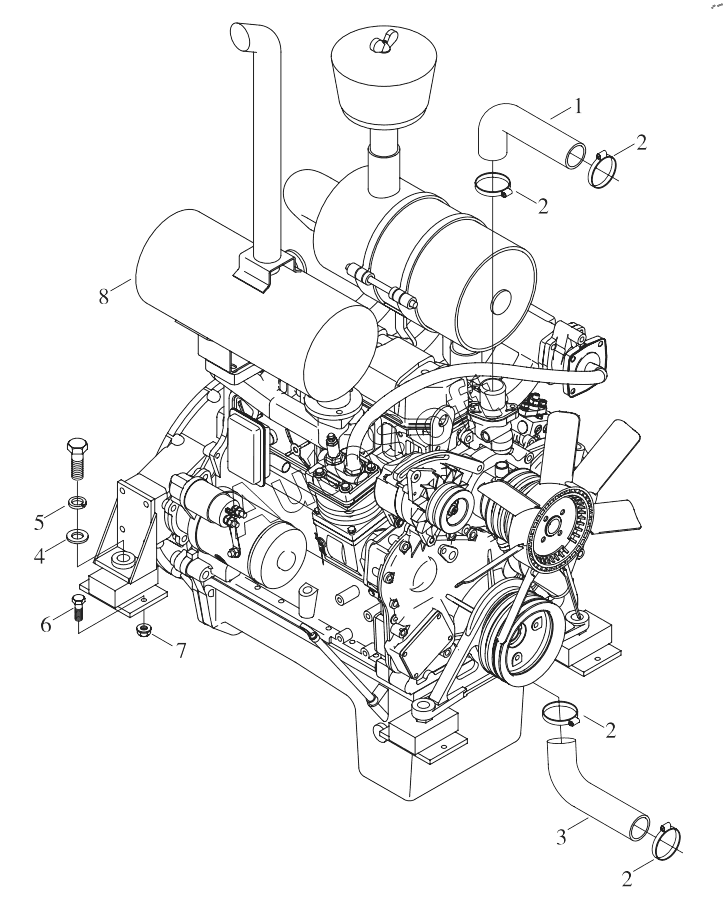 1
2
2
8
5
4
6
7
2
3
2