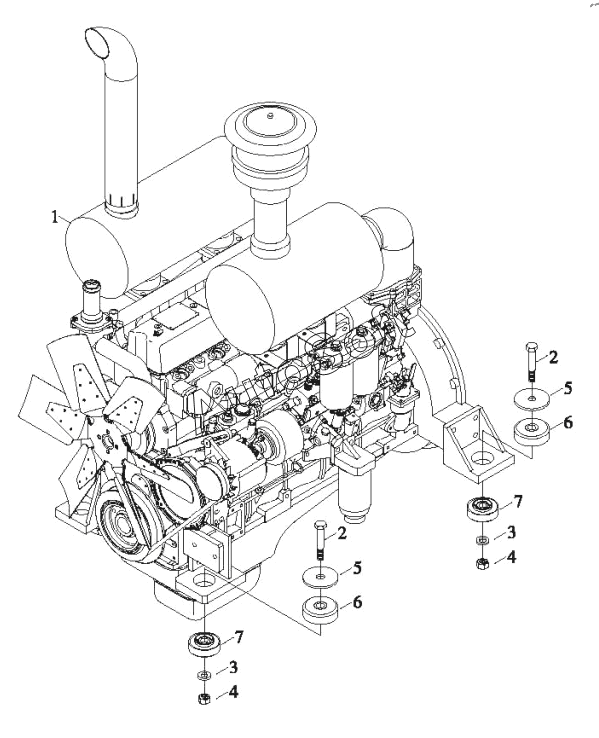 1
2
5
6
7
3
4
2
5
6
7
3
4