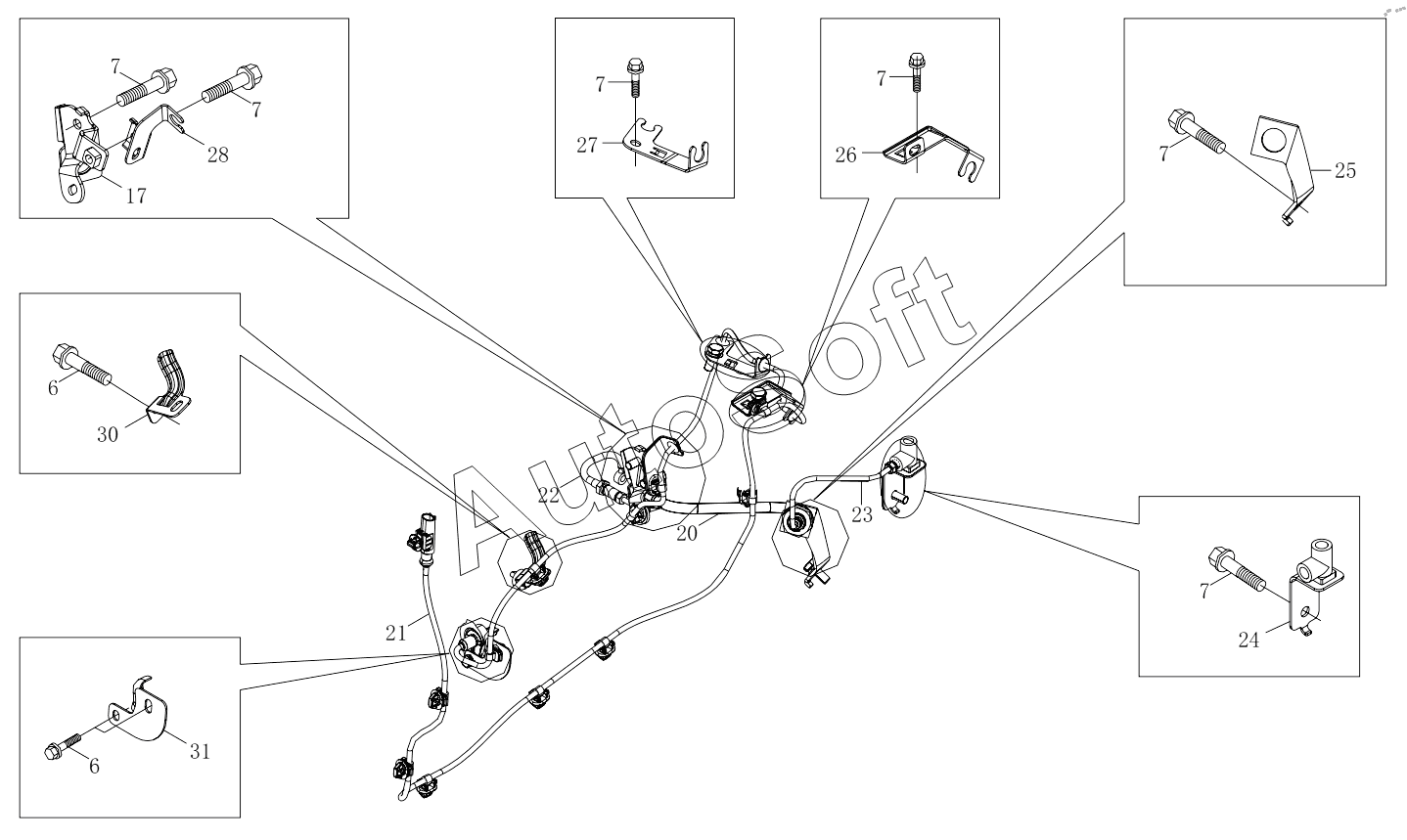 7
7
28
17
7
27
7
26
7
25
6
30
AutoSoft
22
20
23
21
7
24
6
31