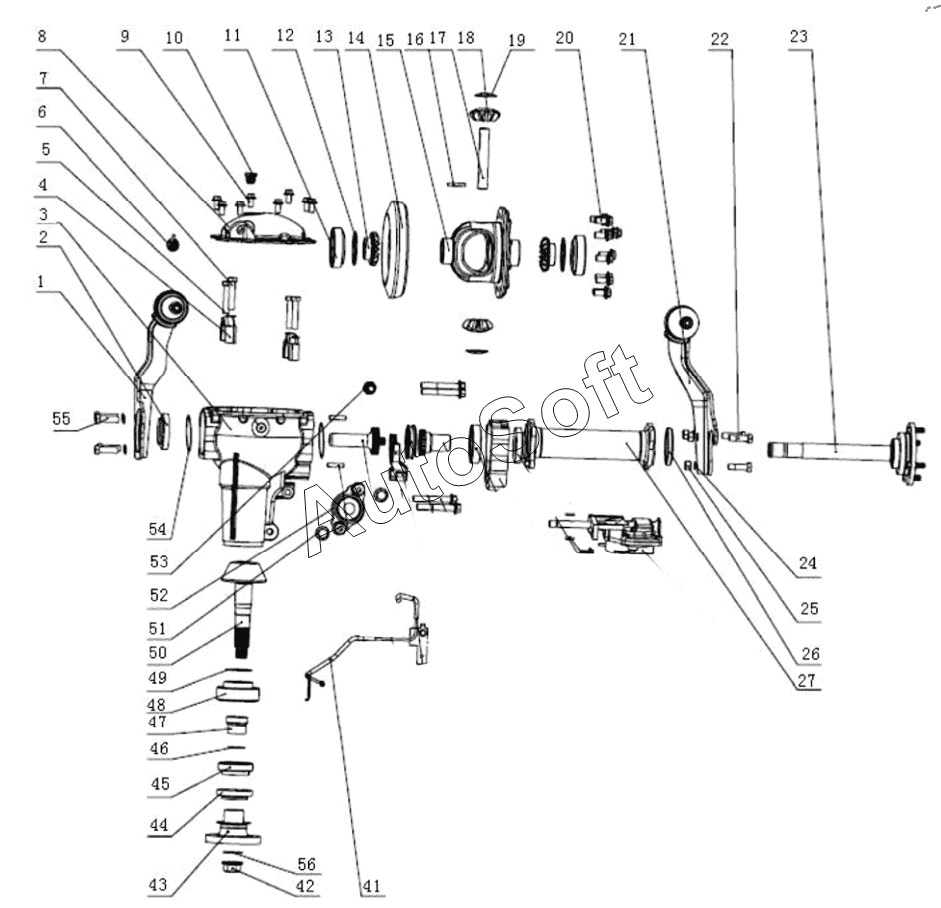 8 9 10 11 12 13 14 15 16 17 18 19 20 21 22 23
7
6
5
4
3
2
1
55
54
53
52
51
50
49
48
47
46
45
44
43
56
42
41
24
25
26
27
AutoSoft