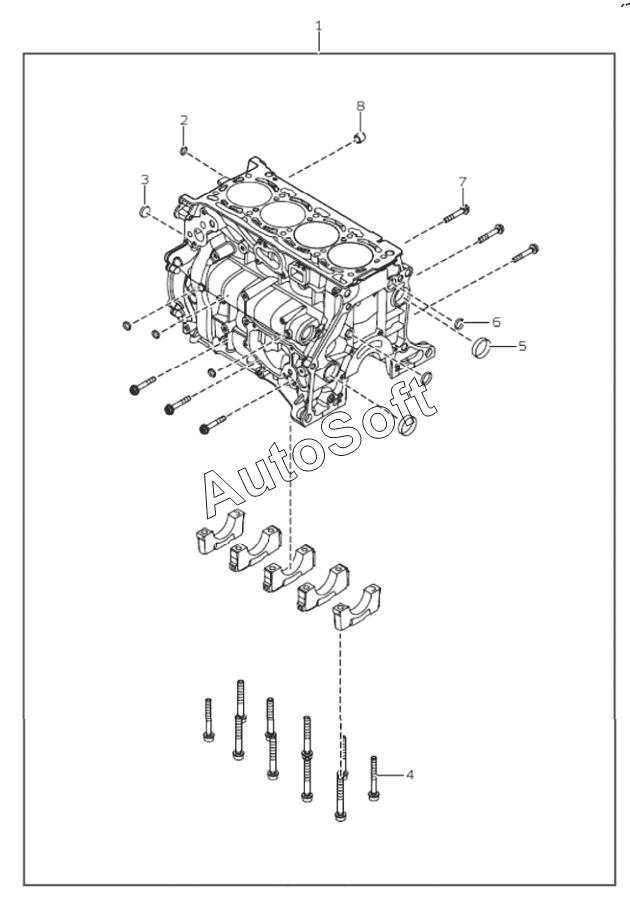 1
2
8
3
7
6
5
AutoSoft
4