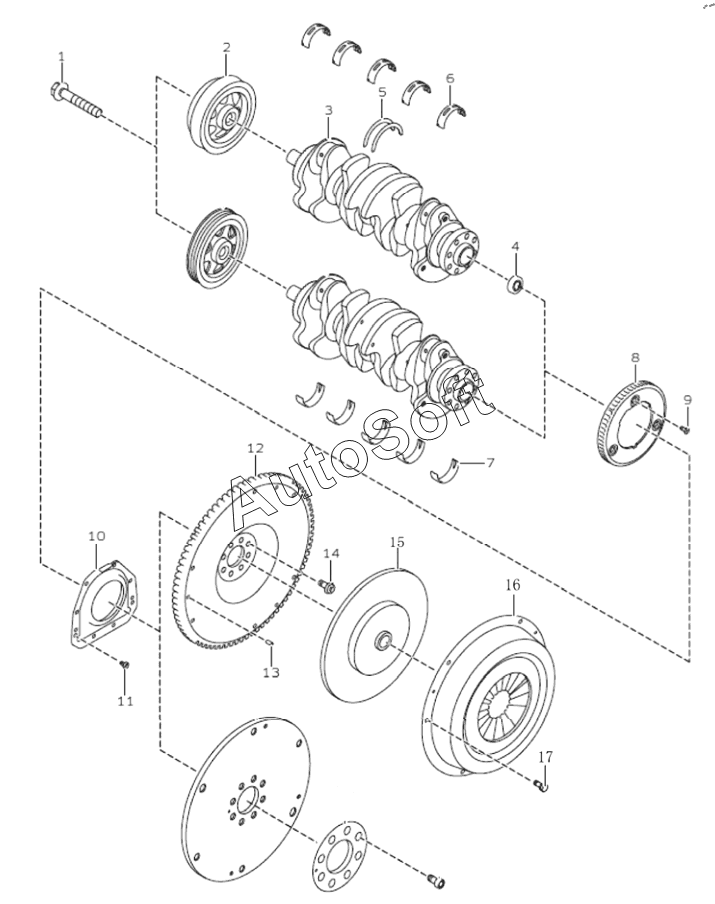 1
2
3
5
6
4
8
9
7
12
AutoSoft
10
14
15
16
13
11
17