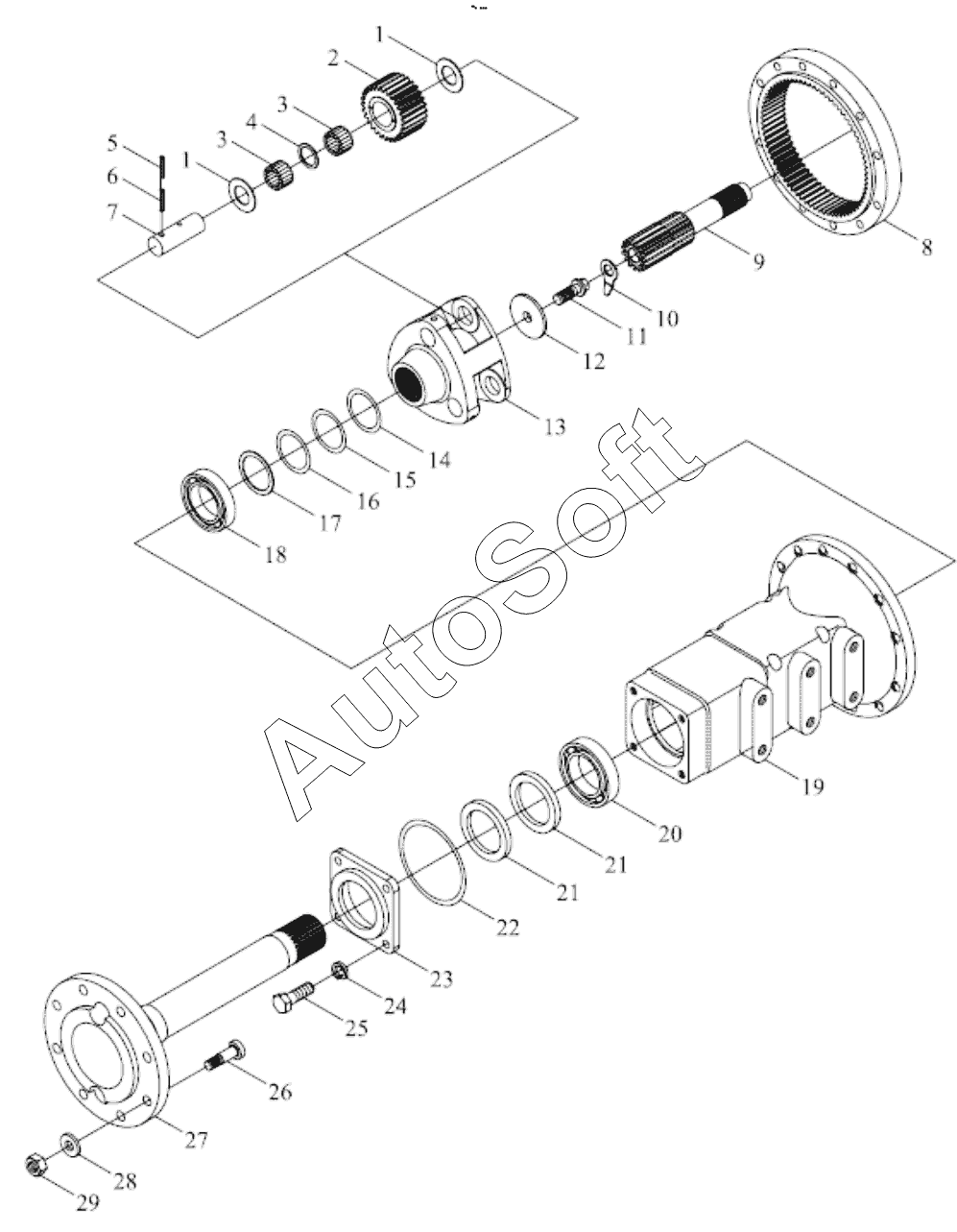 1
2
3
4
3
1
5
6
7
8
9
10
11
12
13
14
15
16
17
18
AutoSoft
19
20
21
21
22
23
24
25
26
27
28
29