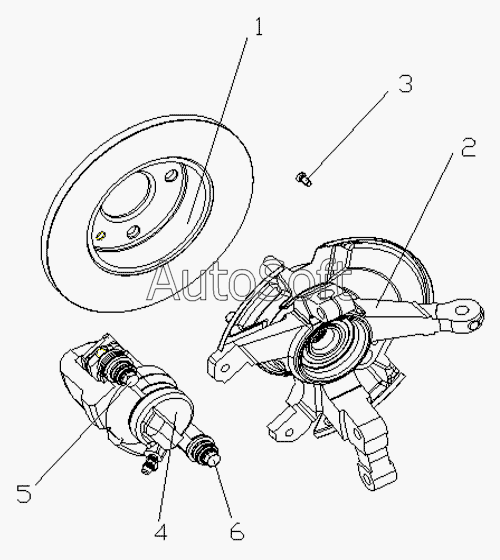 1
3
2
AutoSoft
5
4
6