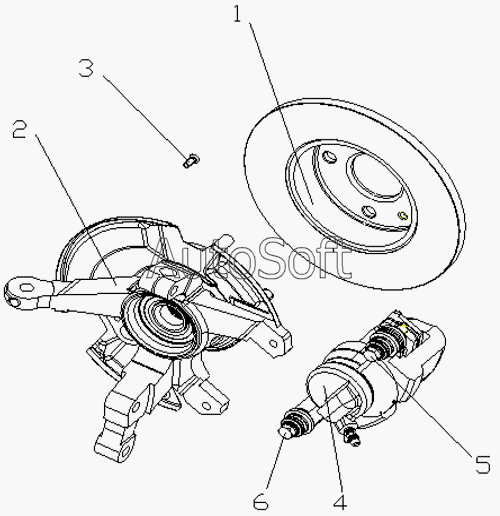 1
3
2
AutoSoft
5
6
4