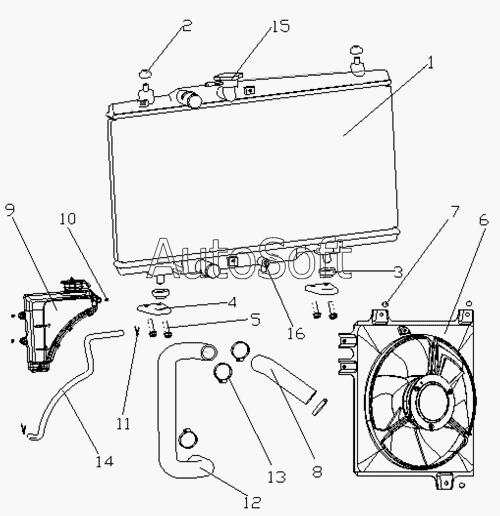 2
15
1
9
10
7
6
AutoSoft
3
4
5
16
11
14
13
8
12