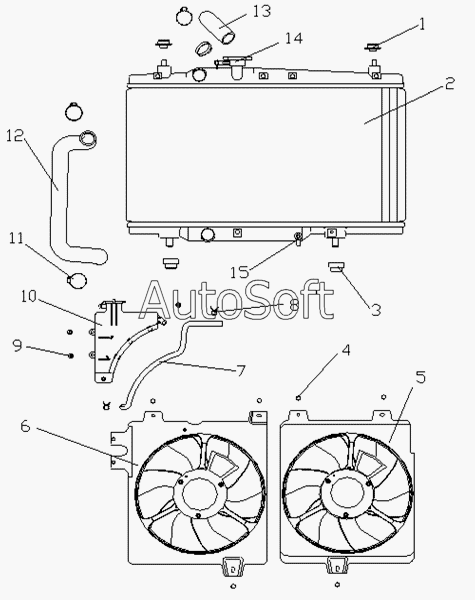 13
1
14
2
12
11
15
3
10
AutoSoft
8
9
7
4
5
6