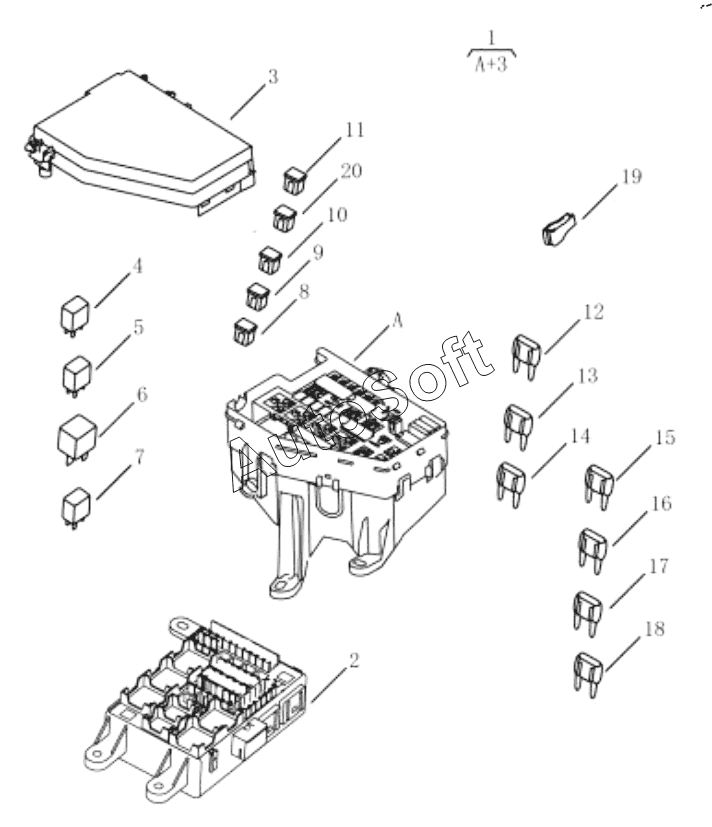 1
A+3

3

11

20

10

9

8

19

4

5

6

7

A

AutoSoft

12

13

14

15

16

17

18

2