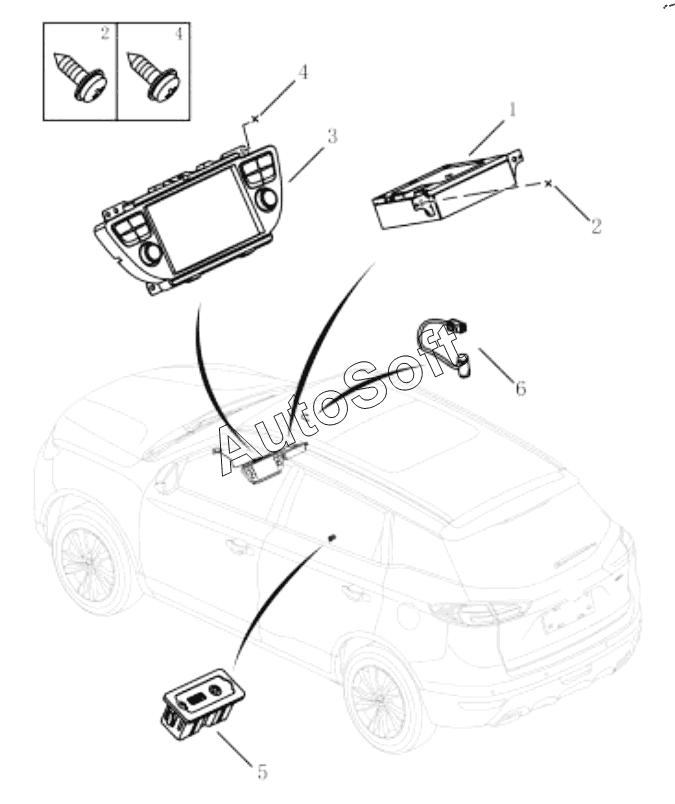 2
4
4
3
1
2
6
AutoSoft
5