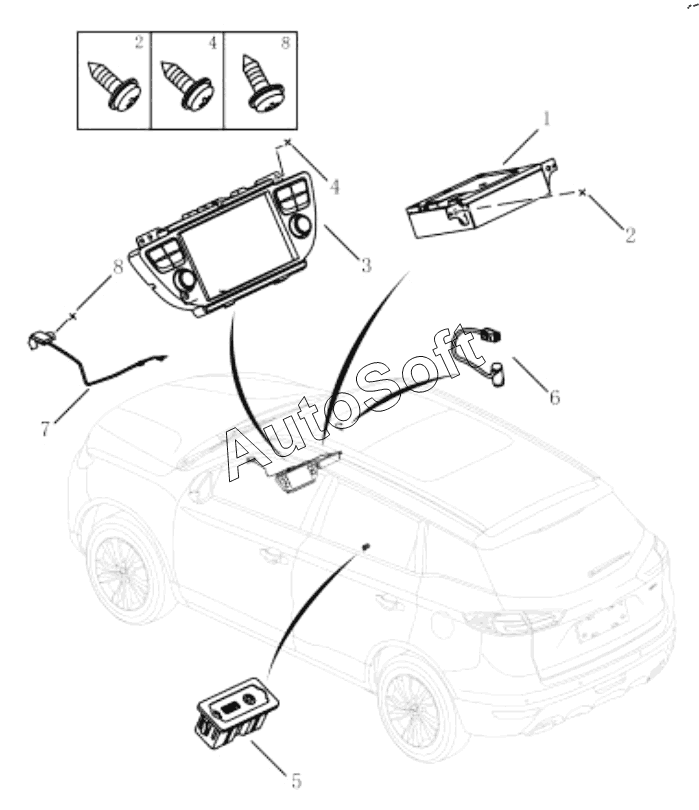 2
4
8
1
4
2
3
8
6
7
AutoSoft
5