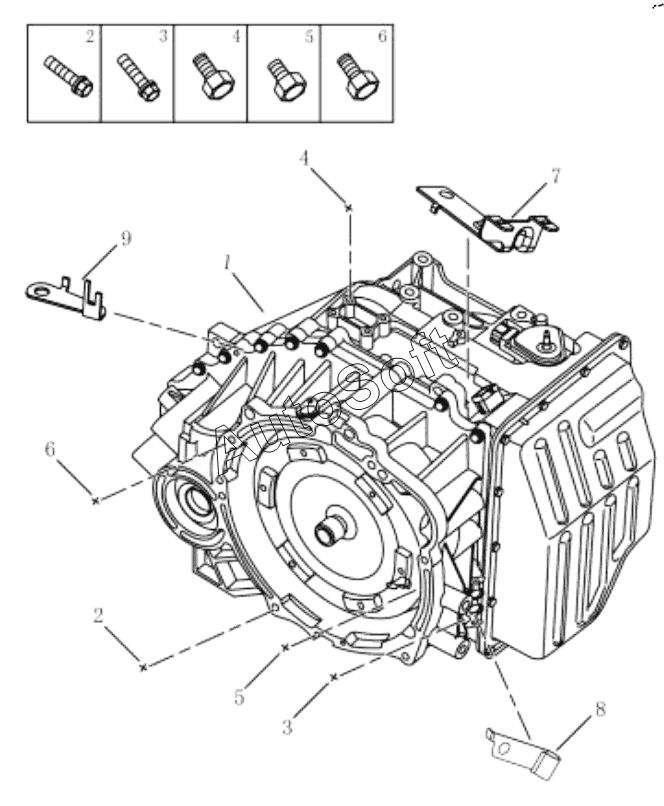 2
3
4
5
6
4
7
9
1
AutoSoft
6
2
5
3
8