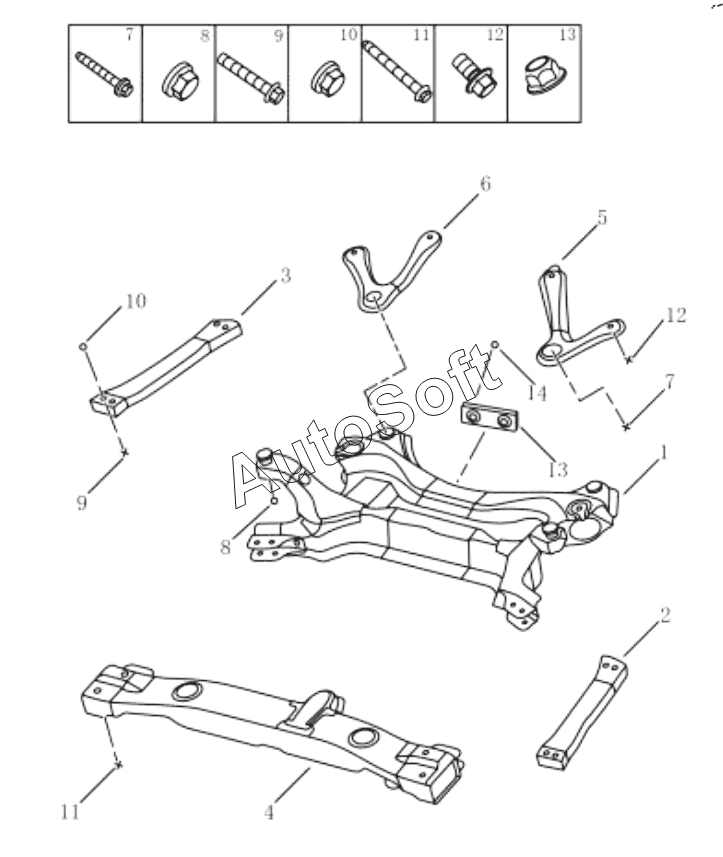 | 7 | 8 | 9 | 10 | 11 | 12 | 13 |
|---|---|---|---|---|---|---|

6
5
3
10
12
14
7
AutoSoft
13
1
9
8
2
11
4