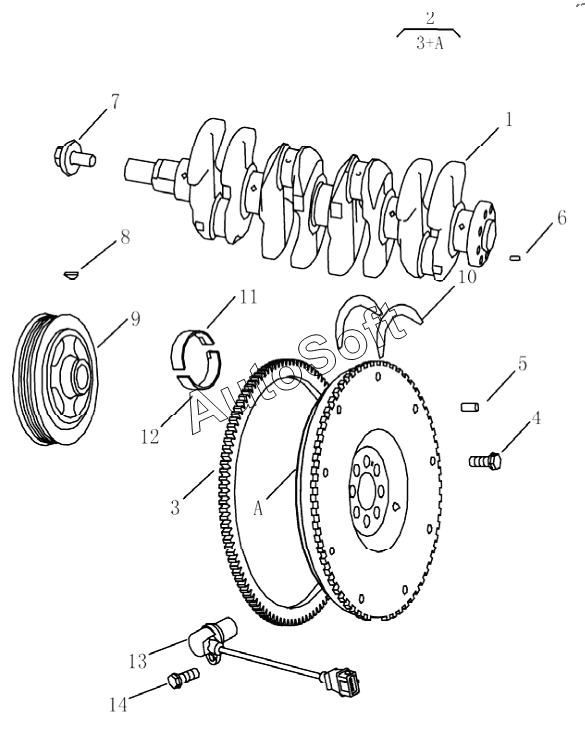 2
3+A

7

1

8

6

10

11

9

AutoSoft

5

12

4

3

A

13

14