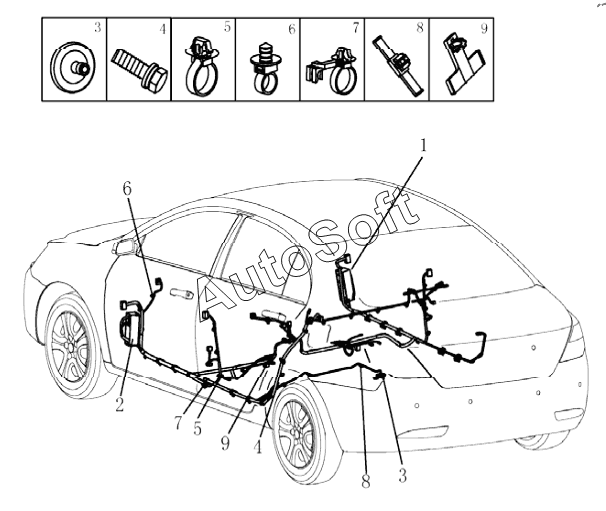 3 4 5 6 7 8 9

1
6
AutoSoft
2
7
5
9
4
8
3