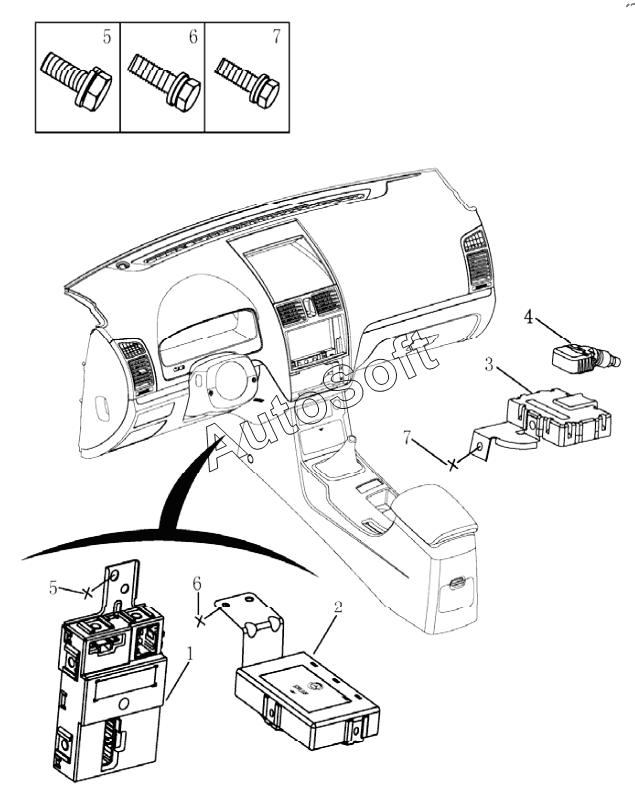 5
6
7
AutoSoft
4
3
7
5
6
2
1