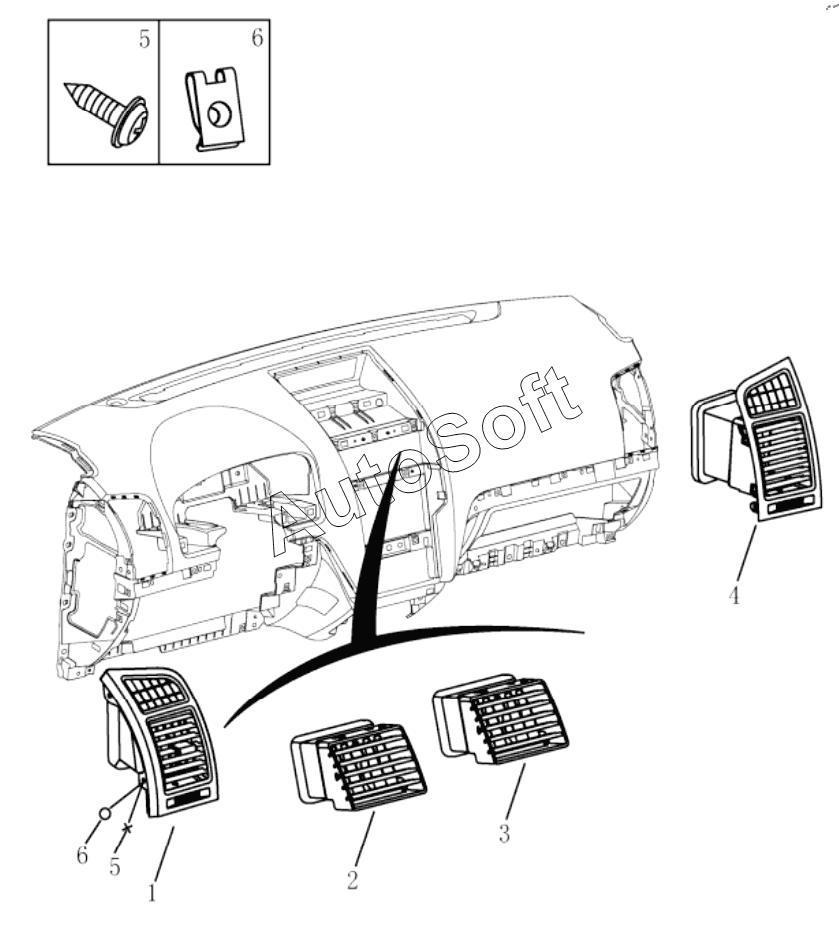 5
6
AutoSoft
4
6
5
1
2
3