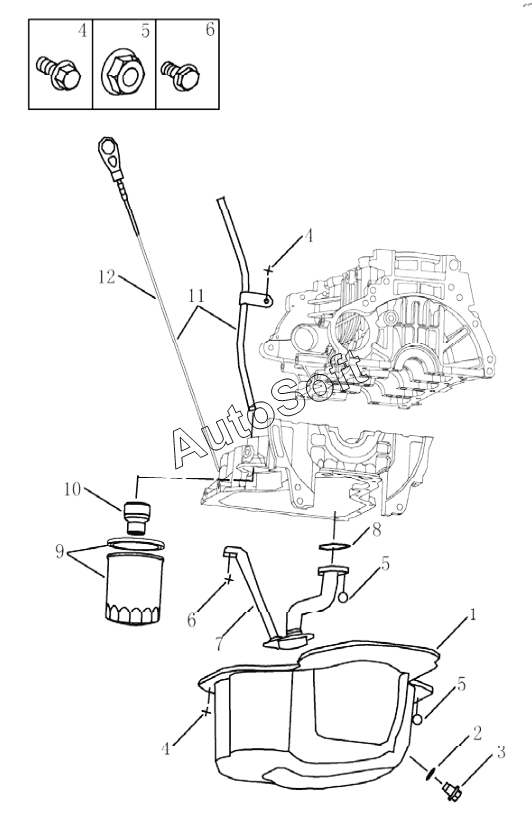 4 5 6

12
11
4
AutoSoft
10
9
8
5
6
7
1
5
4
2
3