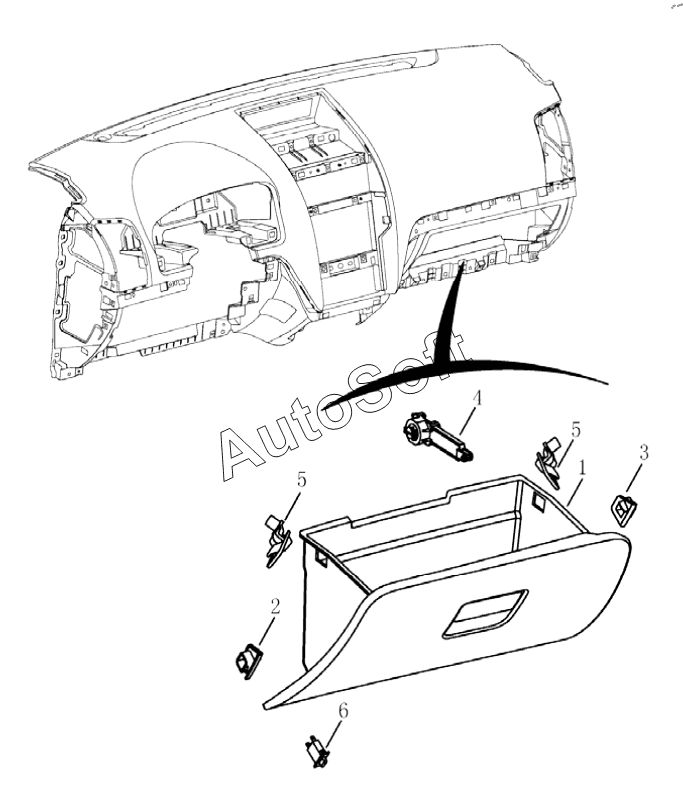 AutoSoft
4
5
1
3
5
2
6