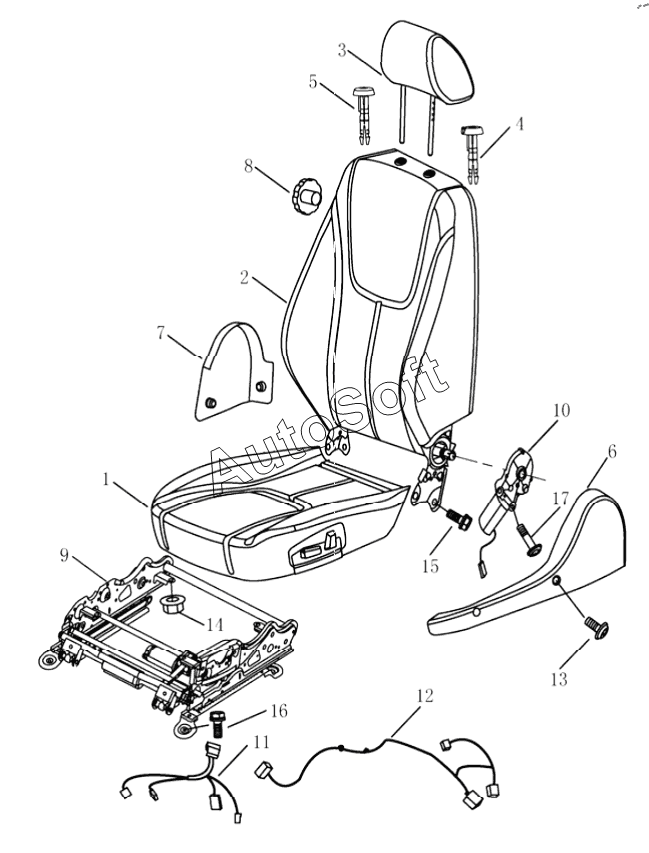 3
5
4
8
2
7
AutoSoft
10
6
1
17
15
9
14
13
12
16
11