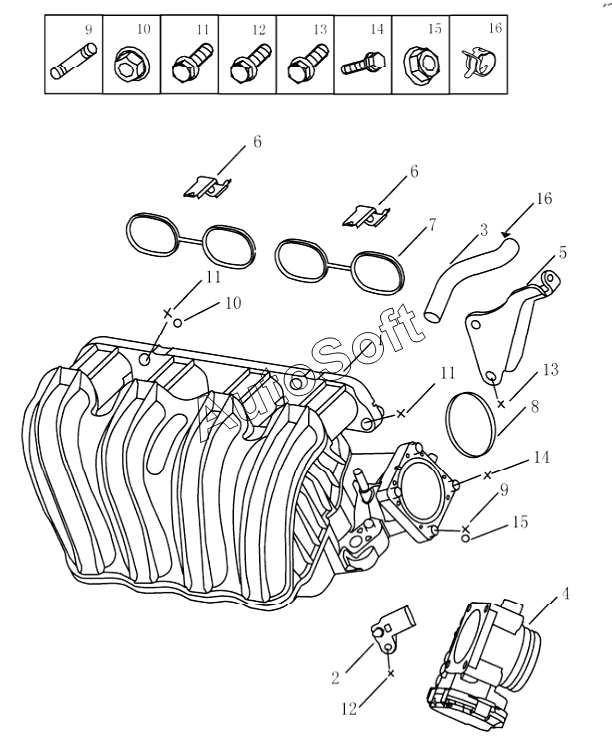 | 9 | 10 | 11 | 12 | 13 | 14 | 15 | 16 |
|---|---|---|---|---|---|---|---|

6
6
16
7
3
5
11
10
AutoSoft
11
13
8
14
9
15
4
2
12