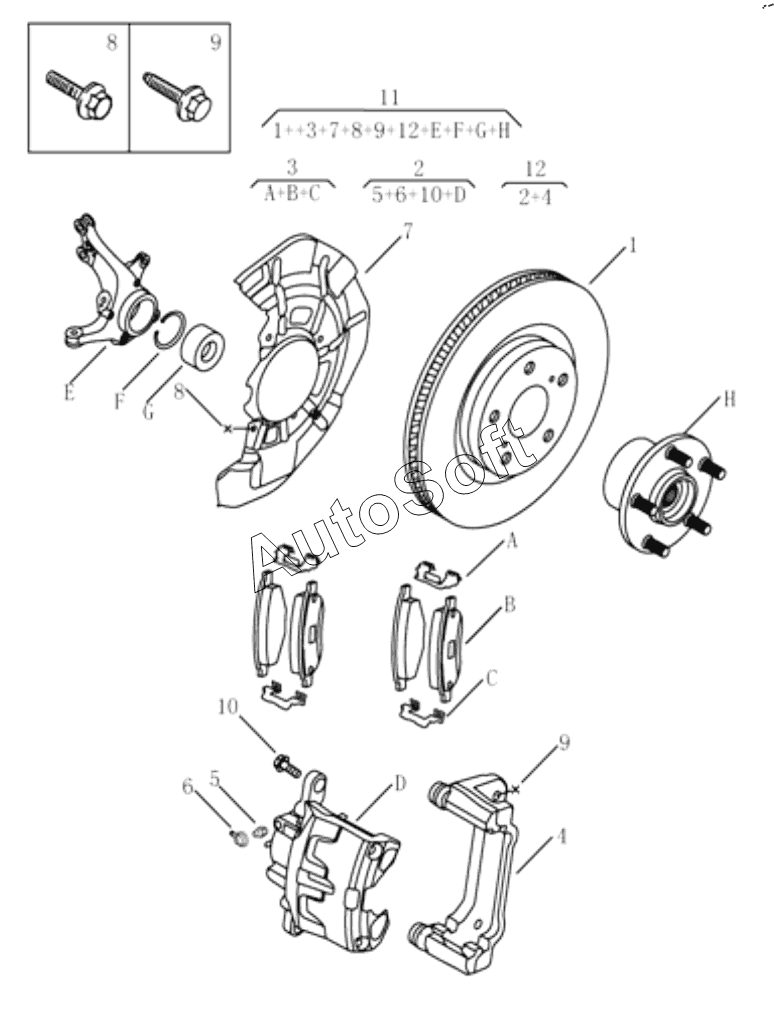 8

9

11

1++3+7+8+9+12+E+F+G+H

3

A+B+C

2

5+6+10+D

12

2+4

7

1

E

F

G

8

H

AutoSoft

A

B

C

10

9

6

5

D

4