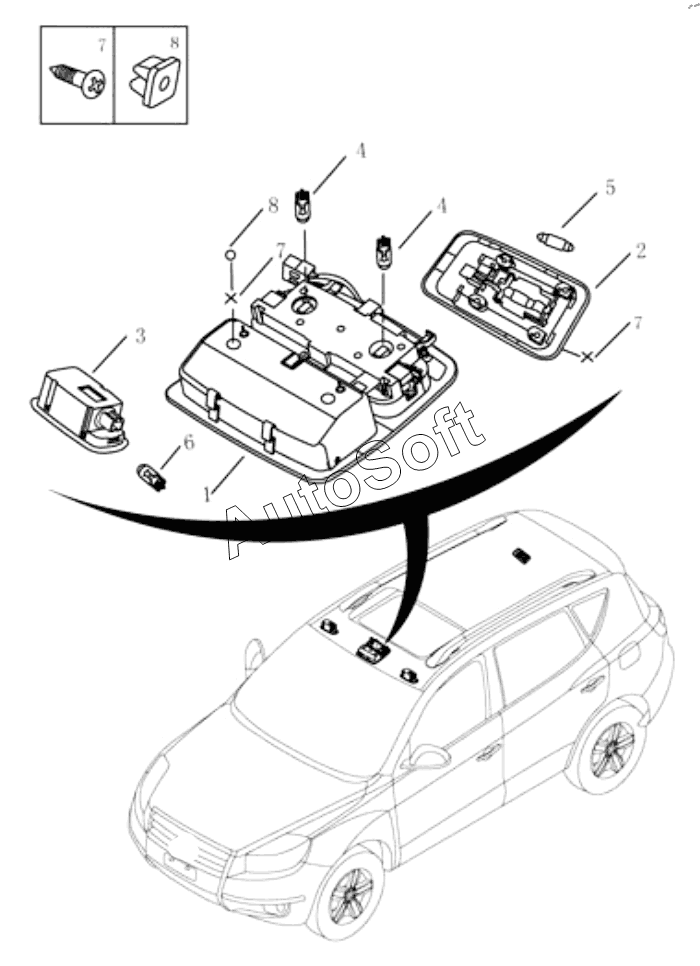 7
8
4
8
4
5
7
2
3
7
6
1
AutoSoft