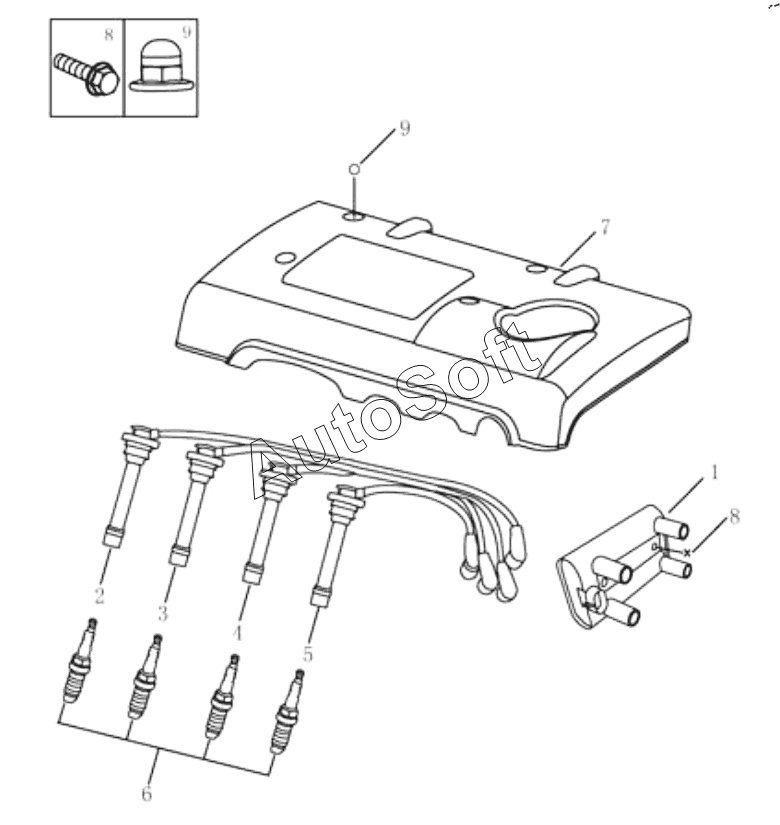 8
9
9
7
AutoSoft
1
8
2
3
4
5
6